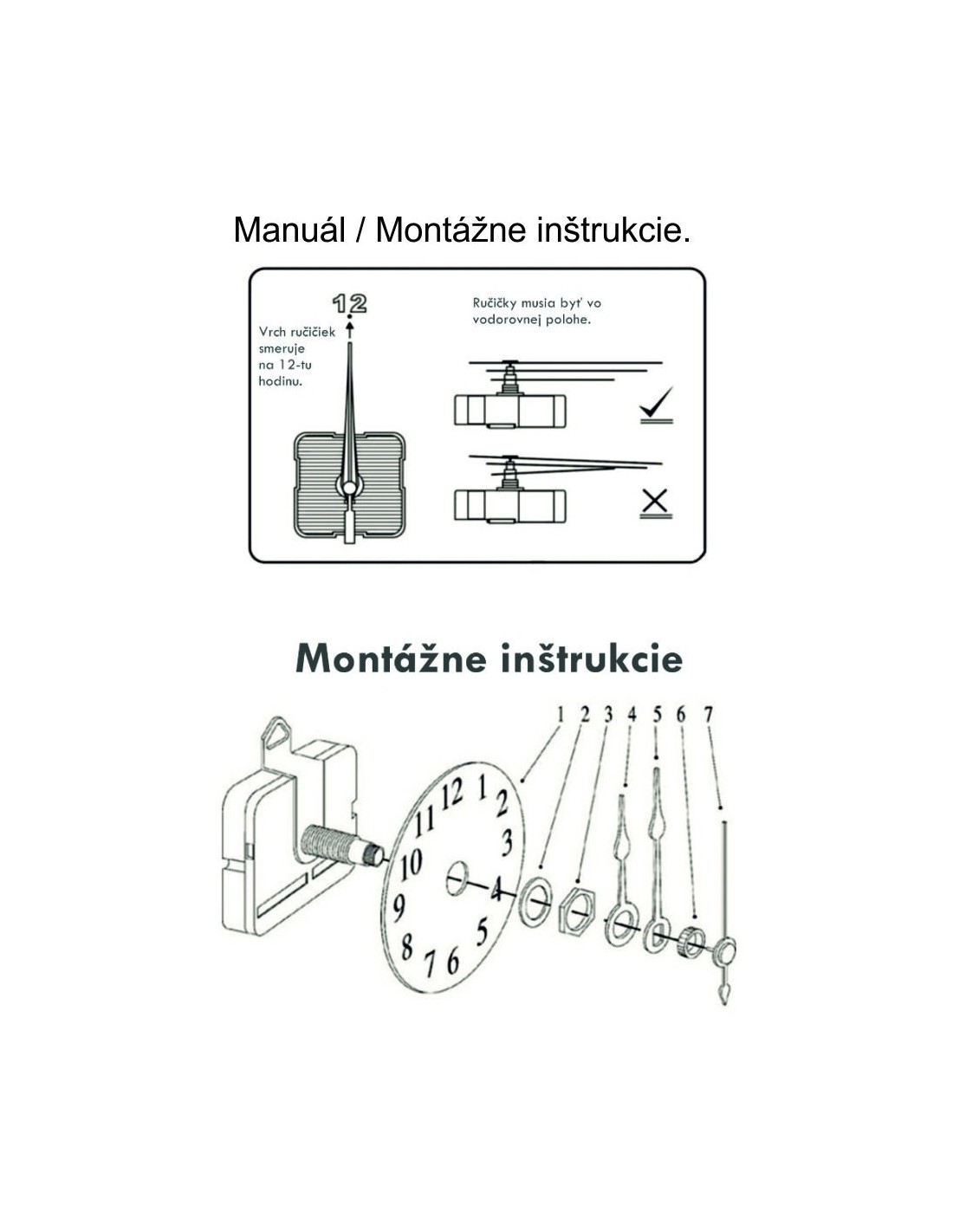 Manuál / Montážne inštrukcie.

12

Vrch ručičiek smeruje na 12-tu hodinu.

Ručičky musia byť vo vodorovnej polohe.

Montážne inštrukcie

1 2 3 4 5 6 7

12 1 2 3 4 5 6 7 8 9 10 11